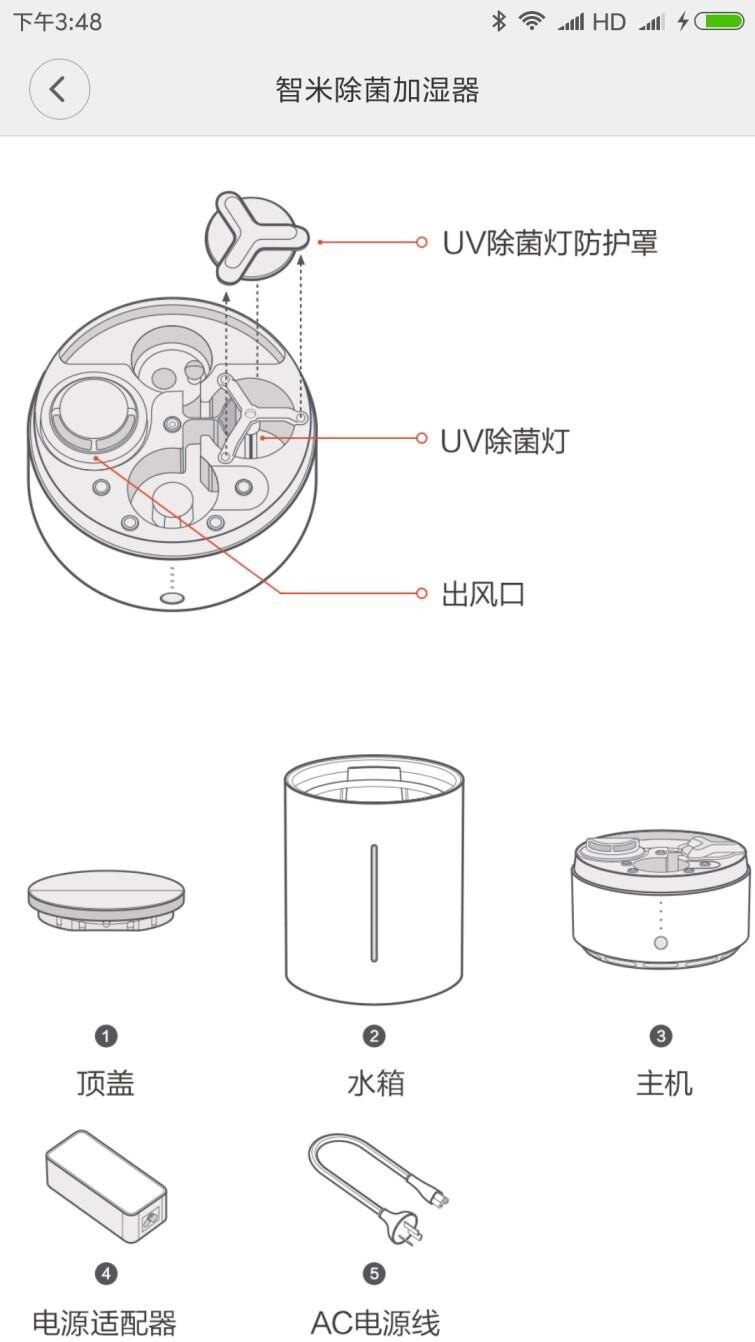 下午3:48 HD

智米除菌加湿器

UV除菌灯防护罩

UV除菌灯

出风口

1
顶盖

2
水箱

3
主机

4
电源适配器

5
AC电源线