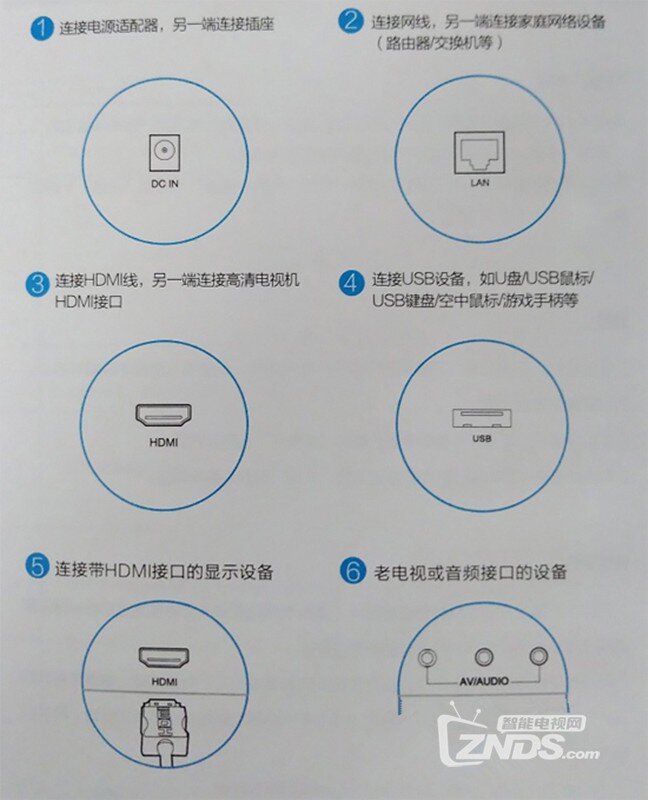 1 连接电源适配器，另一端连接插座

DC IN

2 连接网线，另一端连接家庭网络设备（路由器/交换机等）

LAN

3 连接HDMI线，另一端连接高清电视机HDMI接口

HDMI

4 连接USB设备，如U盘/USB鼠标/USB键盘/空中鼠标/游戏手柄等

USB

5 连接带HDMI接口的显示设备

HDMI

6 老电视或音频接口的设备

AV/AUDIO

智能电视网
ZNDS.com