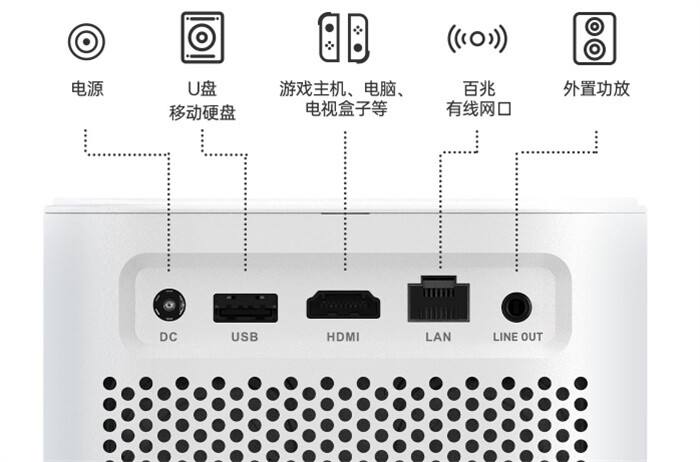 电源

U盘
移动硬盘

游戏主机、电脑、
电视盒子等

百兆
有线网口

外置功放

DC

USB

HDMI

LAN

LINE OUT